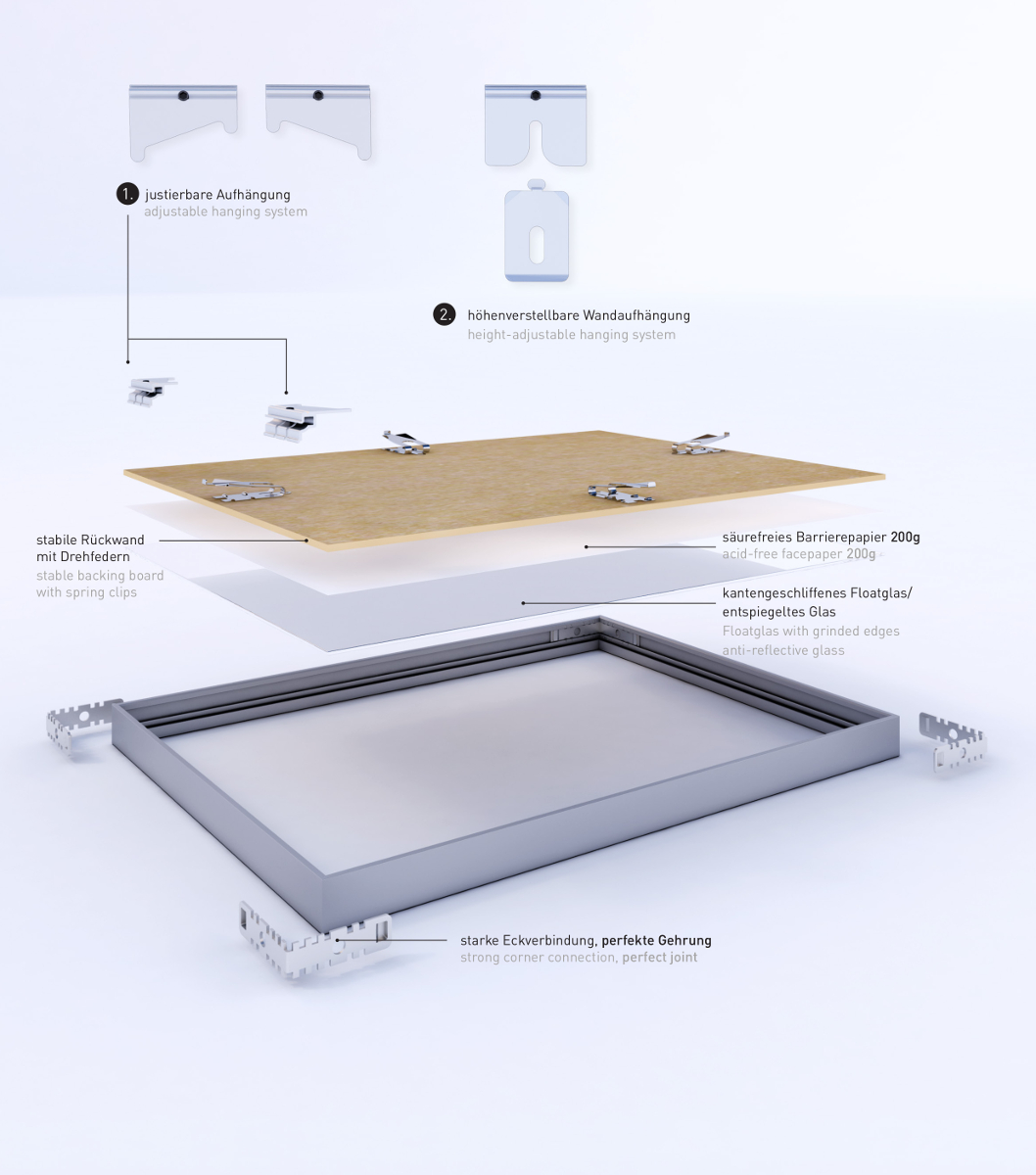 1. justierbare Aufhängung
adjustable hanging system

2. höhenverstellbare Wandaufhängung
height-adjustable hanging system

stabile Rückwand mit Drehfedern
stable backing board with spring clips

säurefreies Barrierepapier 200g
acid-free facepaper 200g

kantengeschliffenes Floatglas/ entspiegeltes Glas
Floatglas with grinded edges
anti-reflective glass

starke Eckverbindung, perfekte Gehrung
strong corner connection, perfect joint